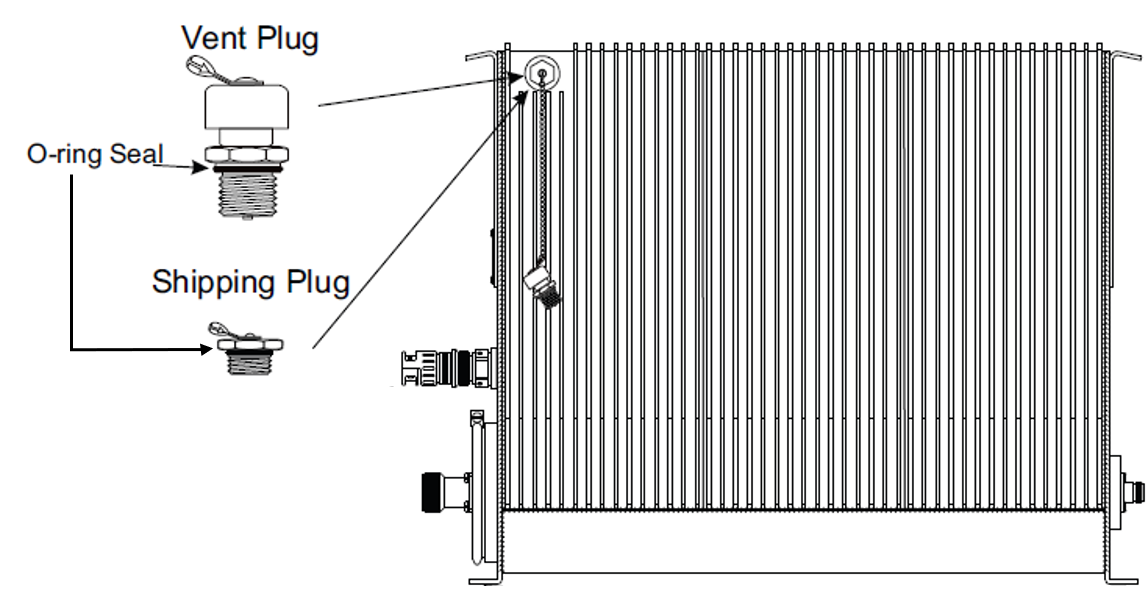 Vent Plug
O-ring Seal
Shipping Plug